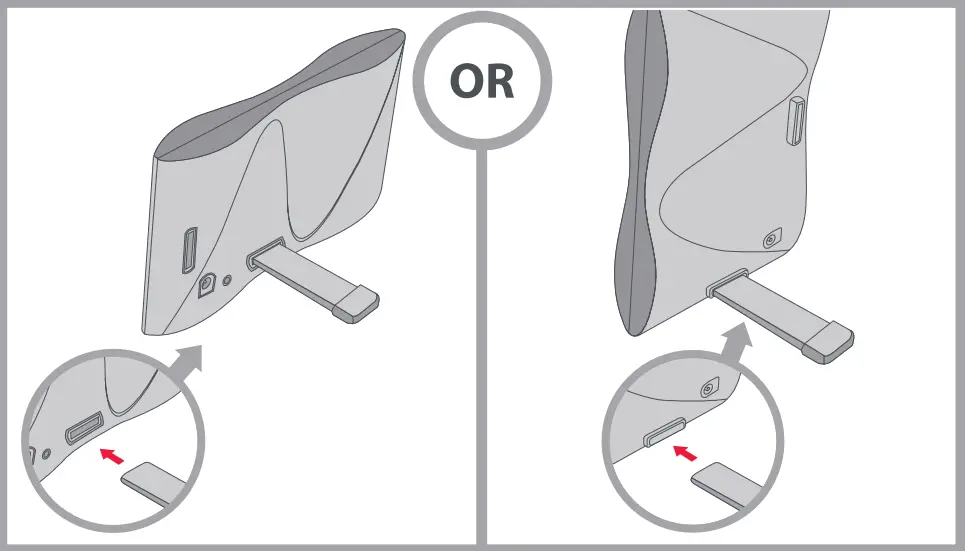 OR