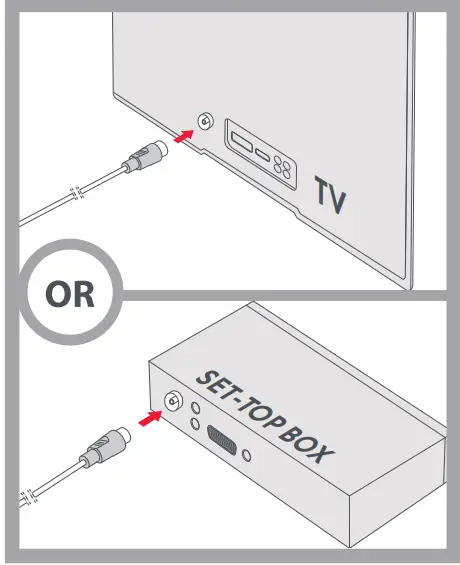 TV

OR

SET-TOP BOX