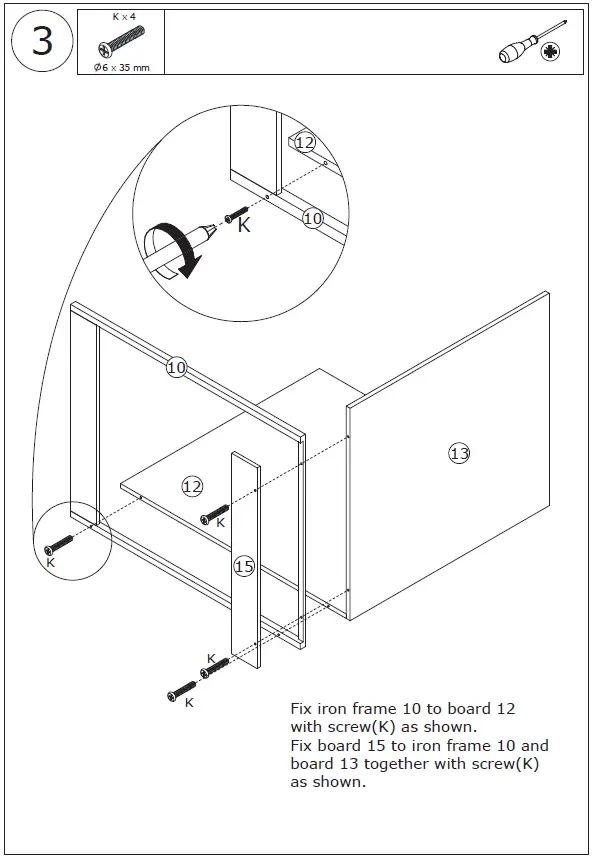 3

K x 4

Ø6 x 35 mm

12

K

10

10

13

12

K

K

15

K

K

Fix iron frame 10 to board 12 with screw(K) as shown.
Fix board 15 to iron frame 10 and board 13 together with screw(K) as shown.