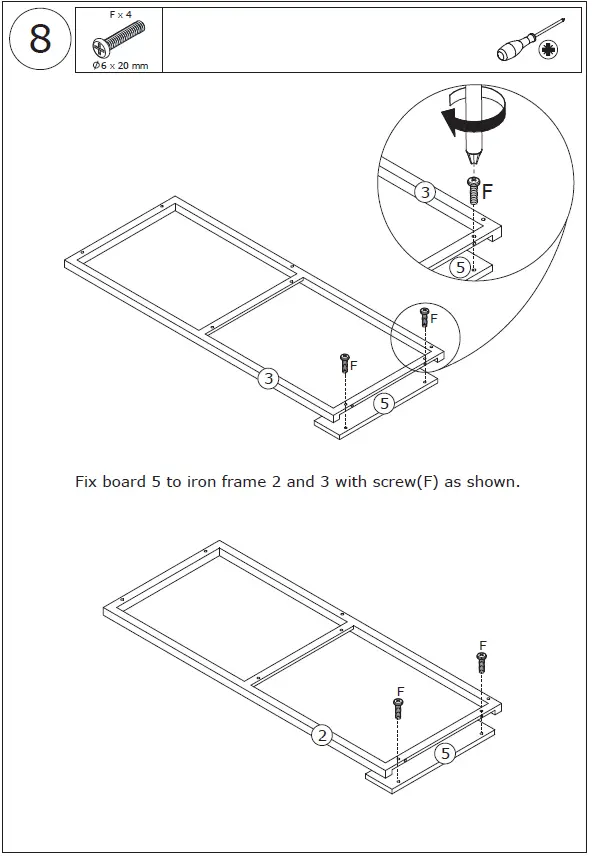 8

F x 4

Ø6 x 20 mm

3

F

5

F

F

3

5

Fix board 5 to iron frame 2 and 3 with screw(F) as shown.

F

F

2

5