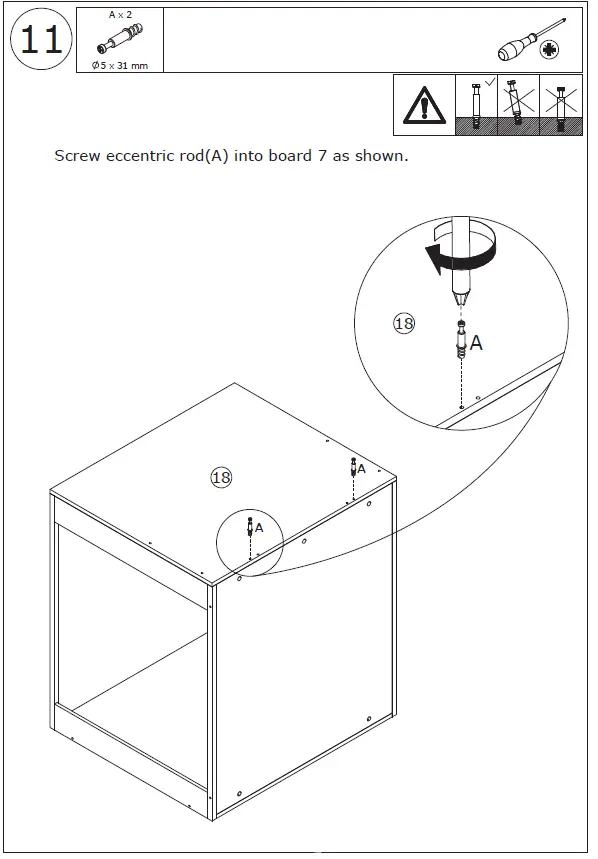 11

A x 2

Ø5 x 31 mm

Screw eccentric rod(A) into board 7 as shown.

18

A

18

A

A