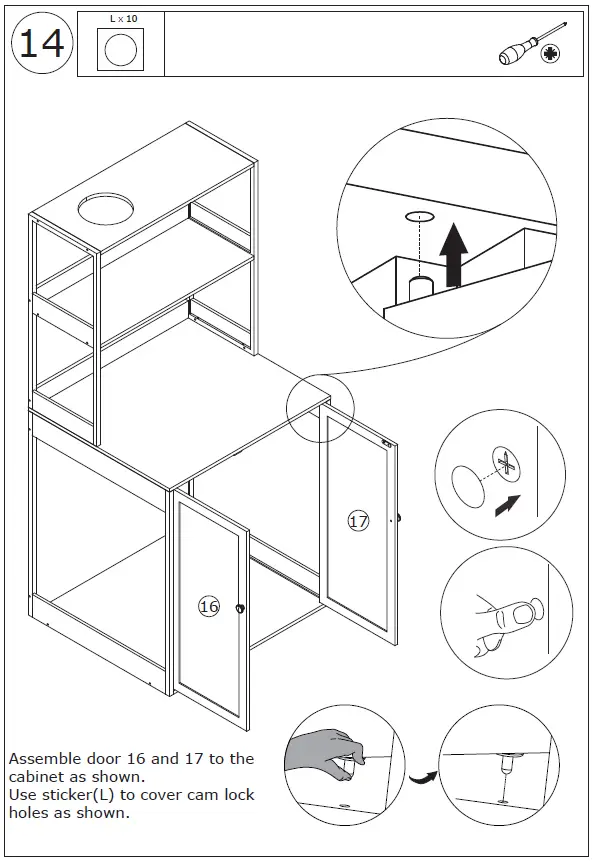 14

L x 10

17

16

Assemble door 16 and 17 to the cabinet as shown.
Use sticker(L) to cover cam lock holes as shown.