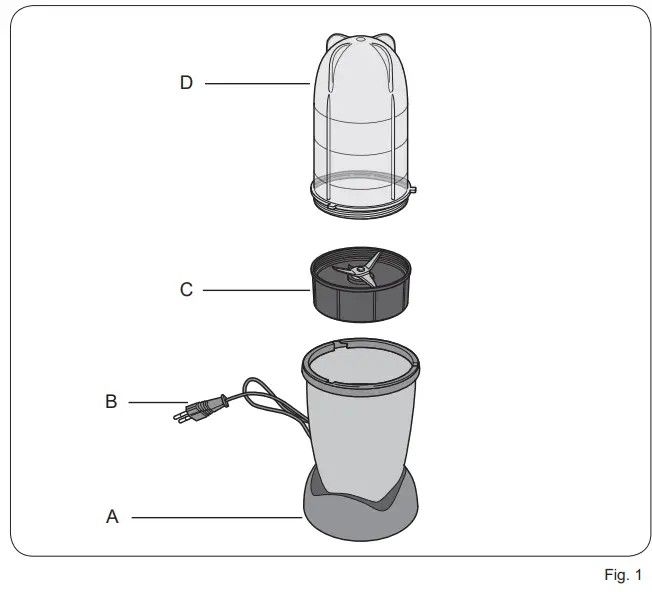 D

C

B

A

Fig. 1