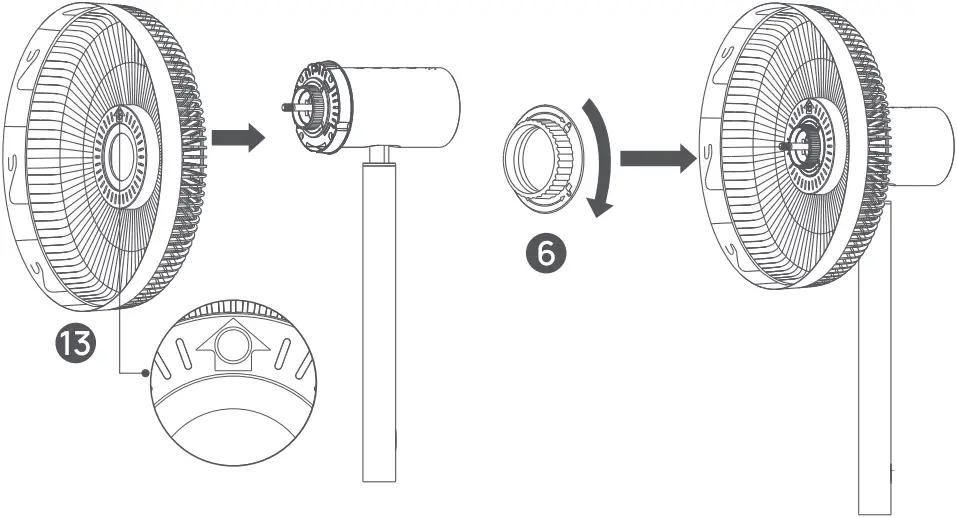 13

6