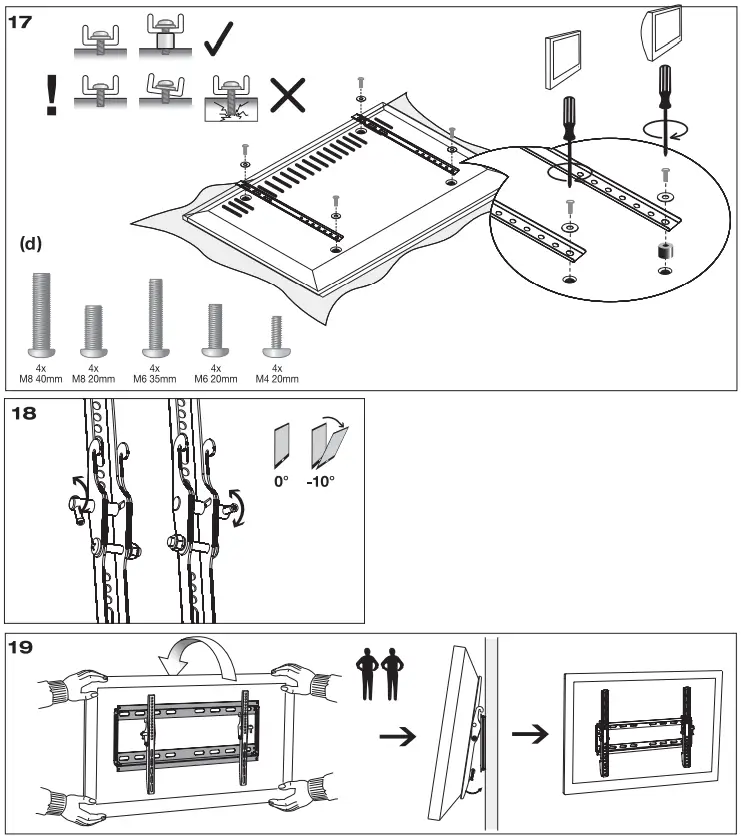 17

!

(d)

4x
M8 40mm

4x
M8 20mm

4x
M6 35mm

4x
M6 20mm

4x
M4 20mm

18

0°

-10°

19