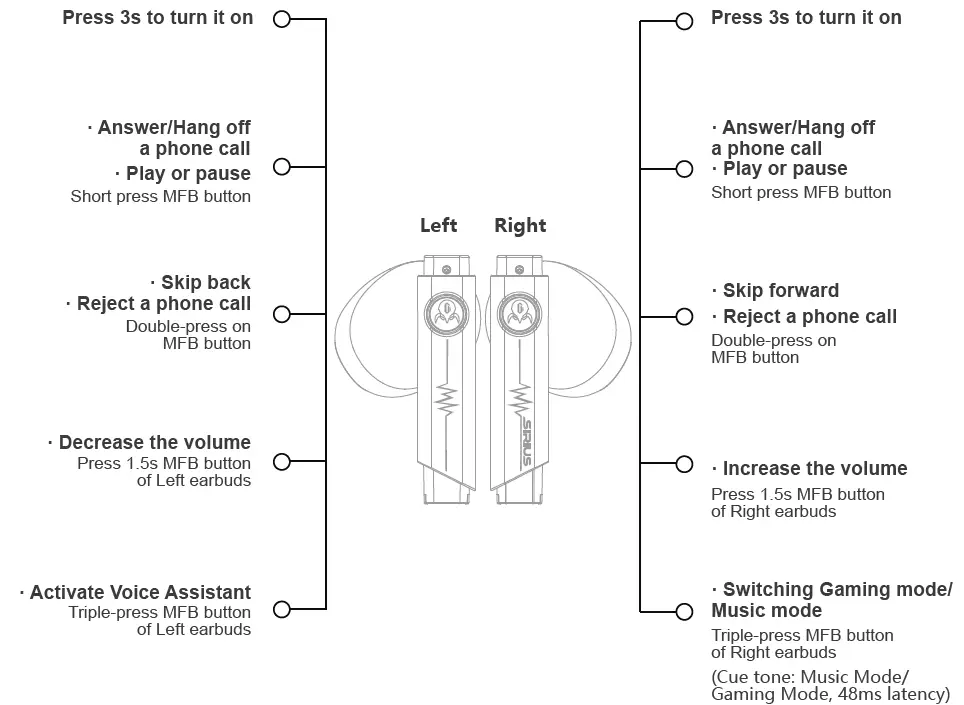 Press 3s to turn it on

· Answer/Hang off a phone call
· Play or pause
Short press MFB button

· Skip back
· Reject a phone call
Double-press on MFB button

· Decrease the volume
Press 1.5s MFB button of Left earbuds

· Activate Voice Assistant
Triple-press MFB button of Left earbuds

Left Right

SIRIUS

Press 3s to turn it on

· Answer/Hang off a phone call
· Play or pause
Short press MFB button

· Skip forward
· Reject a phone call
Double-press on MFB button

· Increase the volume
Press 1.5s MFB button of Right earbuds

· Switching Gaming mode/ Music mode
Triple-press MFB button of Right earbuds
(Cue tone: Music Mode/ Gaming Mode, 48ms latency)