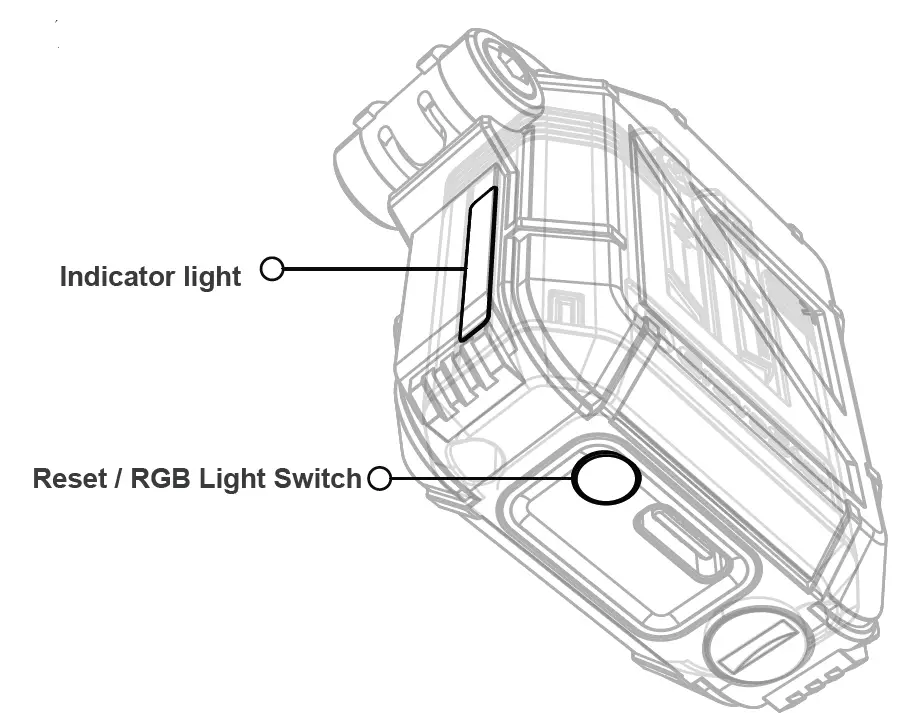 Indicator light

Reset / RGB Light Switch