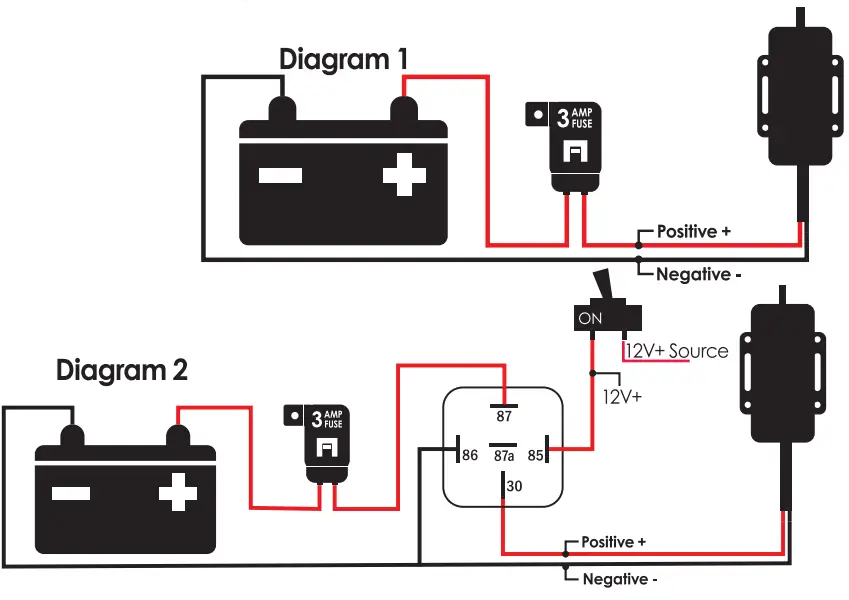 Diagram 1

3 AMP FUSE

Positive +

Negative -

ON

12V+ Source

12V+

Diagram 2

3 AMP FUSE

87

86

87a

85

30

Positive +

Negative -