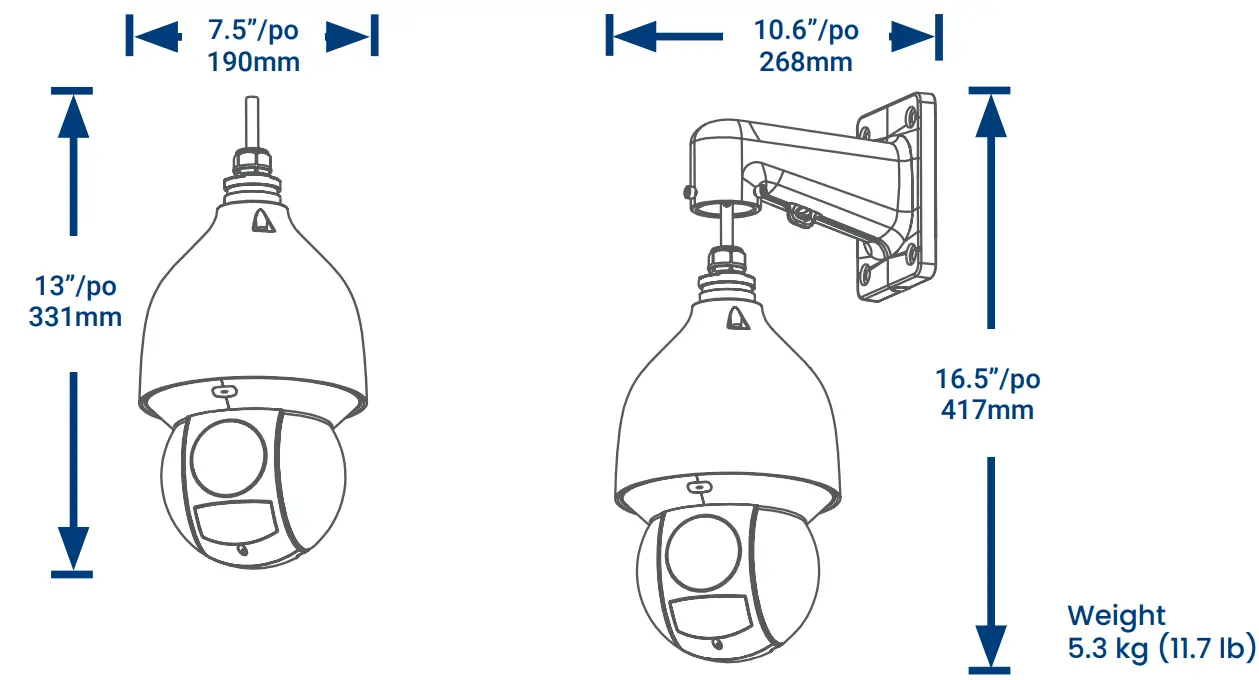 7.5"/po
190mm

13"/po
331mm

10.6"/po
268mm

16.5"/po
417mm

Weight
5.3 kg (11.7 lb)