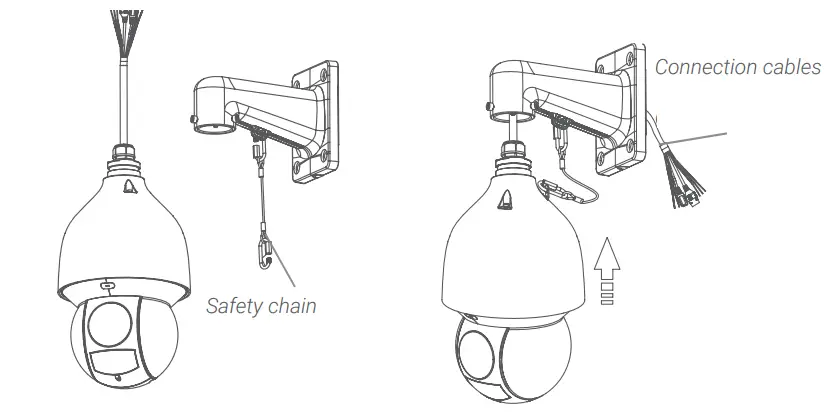 Safety chain

Connection cables