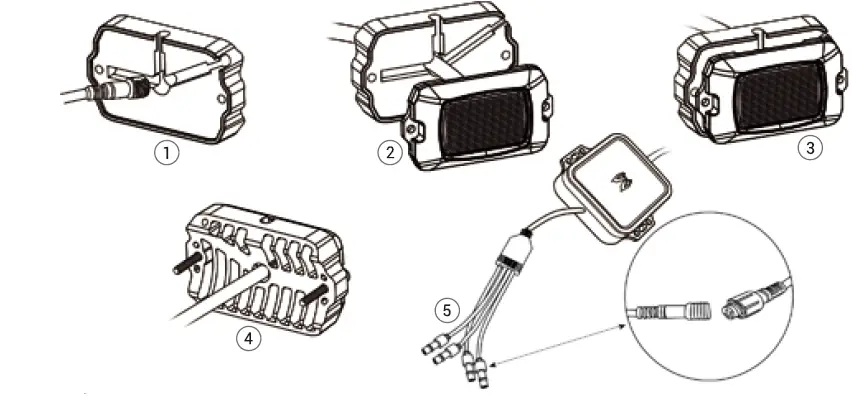 1

2

3

4

5