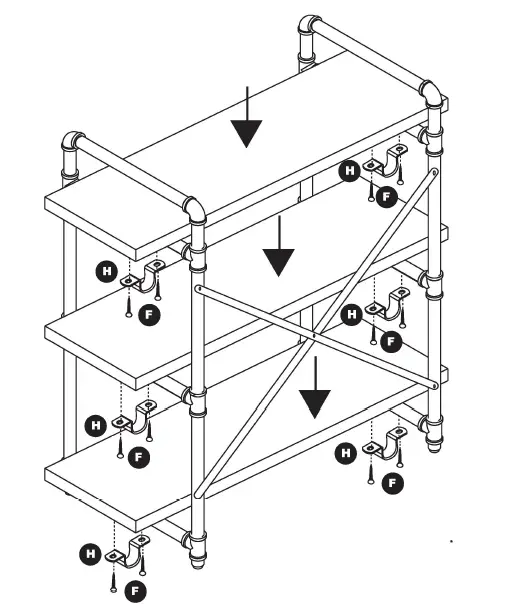 H
F
H
F
H
F
H
F
H
F
H
F