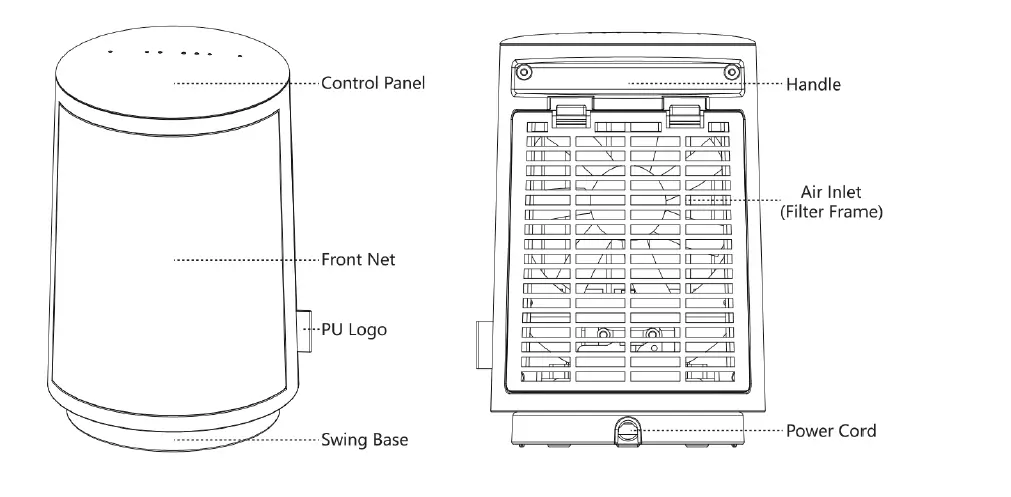 Control Panel

Front Net

PU Logo

Swing Base

Handle

Air Inlet
(Filter Frame)

Power Cord