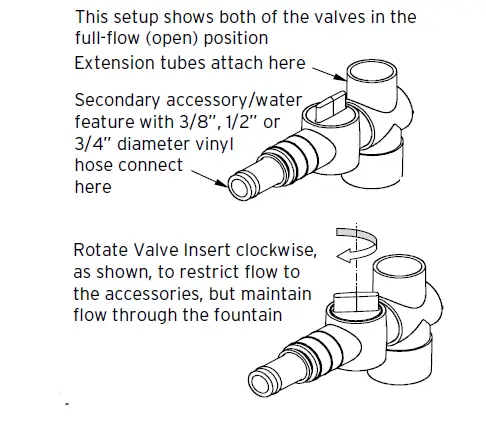 This setup shows both of the valves in the full-flow (open) position

Extension tubes attach here

Secondary accessory/water feature with 3/8", 1/2" or 3/4" diameter vinyl hose connect here

Rotate Valve Insert clockwise, as shown, to restrict flow to the accessories, but maintain flow through the fountain