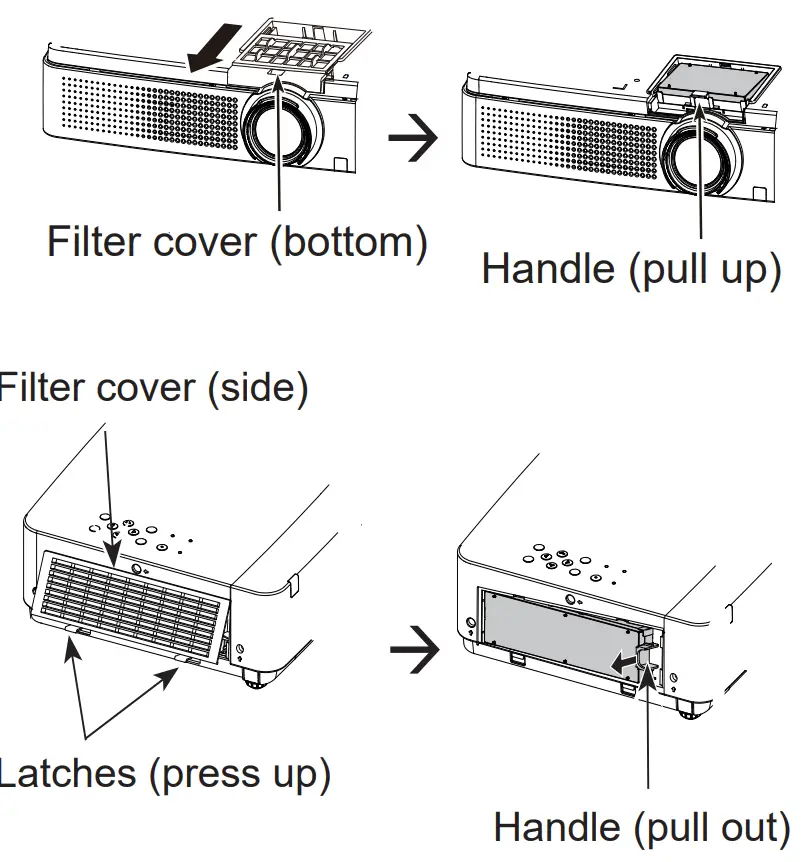 Filter cover (bottom)

Handle (pull up)

Filter cover (side)

Latches (press up)

Handle (pull out)