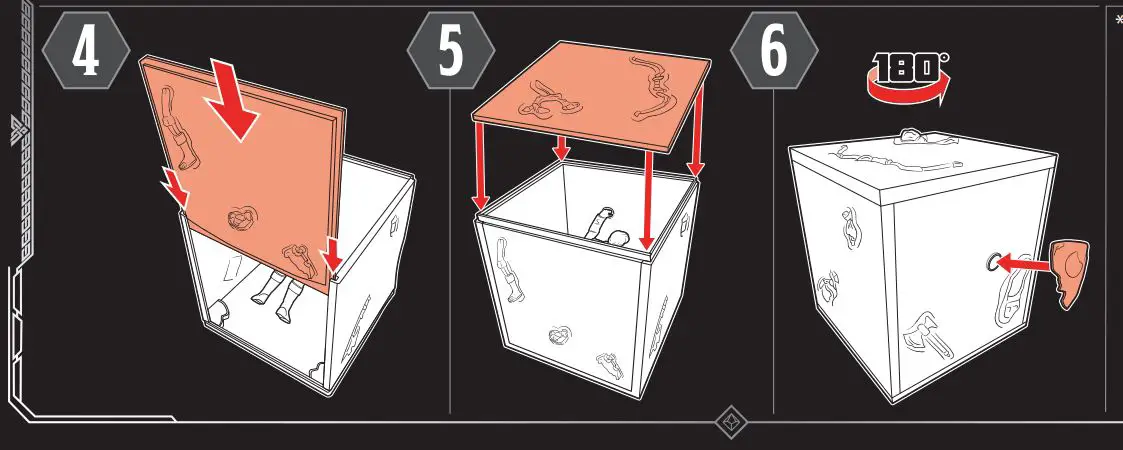 4

5

6

180°

*