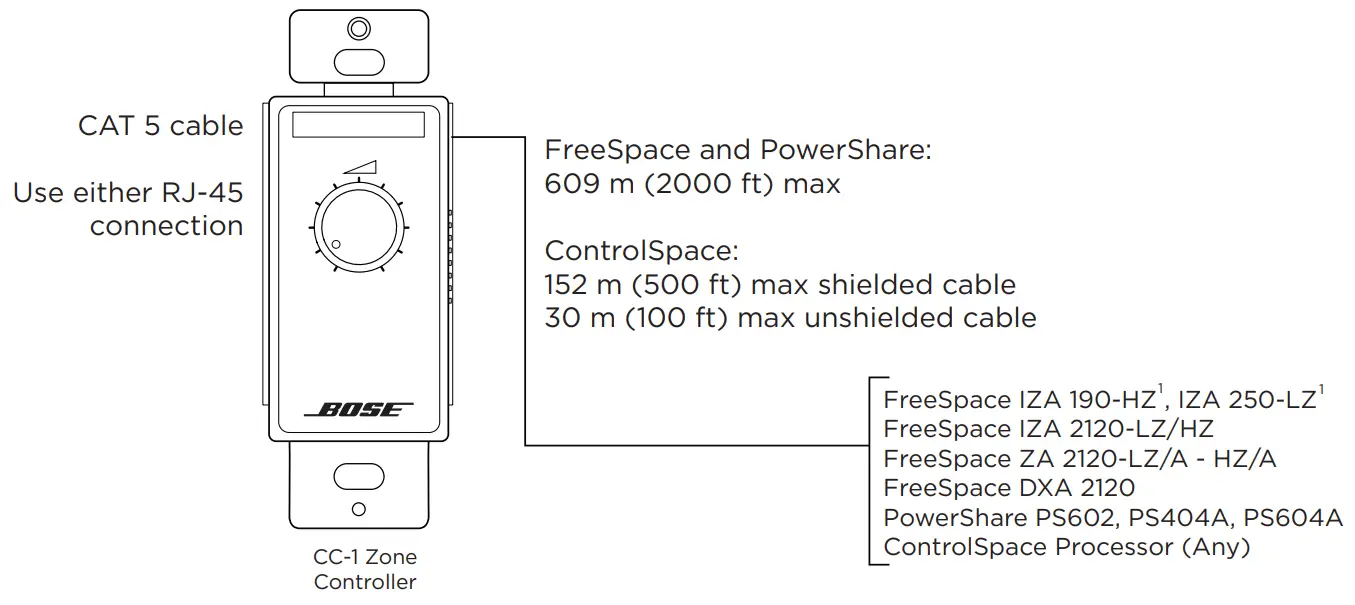 CAT 5 cable

Use either RJ-45 connection

BOSE

CC-1 Zone Controller

FreeSpace and PowerShare:
609 m (2000 ft) max

ControlSpace:
152 m (500 ft) max shielded cable
30 m (100 ft) max unshielded cable

FreeSpace IZA 190-HZ$^1$, IZA 250-LZ$^1$
FreeSpace IZA 2120-LZ/HZ
FreeSpace ZA 2120-LZ/A - HZ/A
FreeSpace DXA 2120
PowerShare PS602, PS404A, PS604A
ControlSpace Processor (Any)