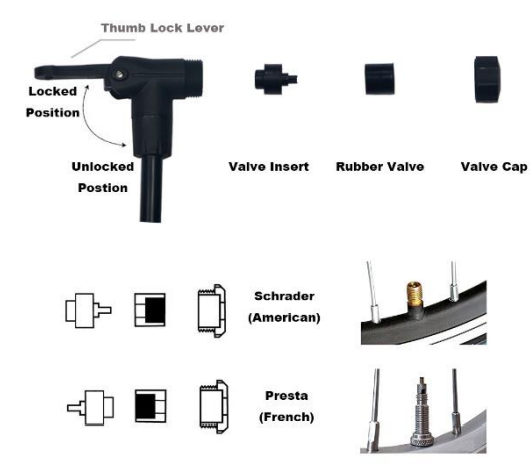 Thumb Lock Lever

Locked Position

Unlocked Postion

Valve Insert

Rubber Valve

Valve Cap

Schrader (American)

Presta (French)