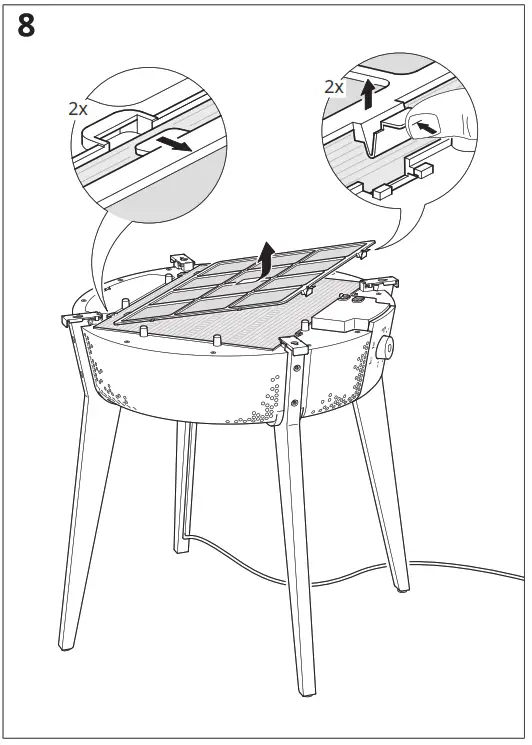 8

2x

2x