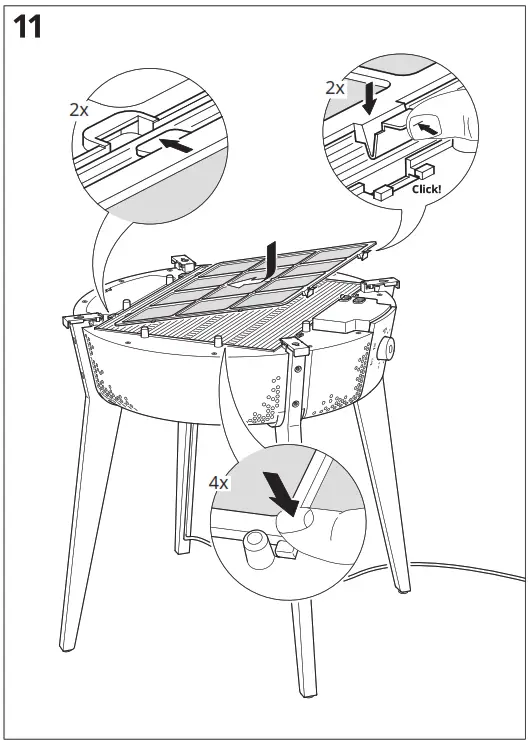 11

2x

2x

Click!

4x