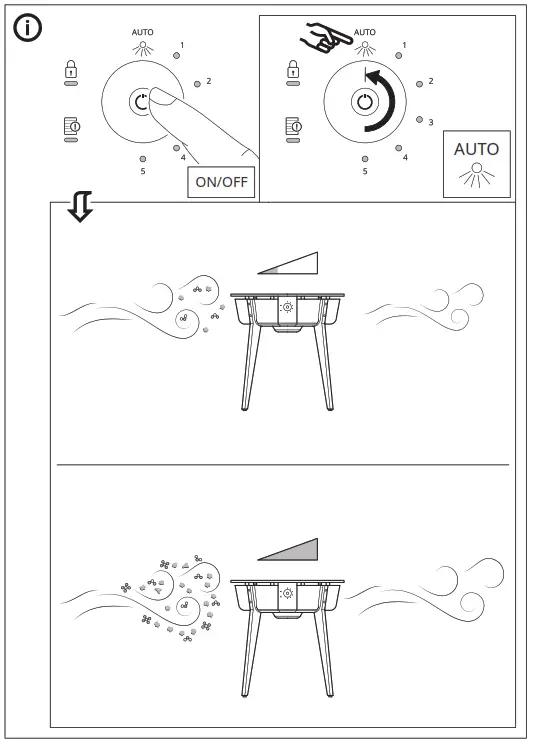 AUTO
1
2
4
5
ON/OFF

AUTO
1
2
3
4
5
AUTO