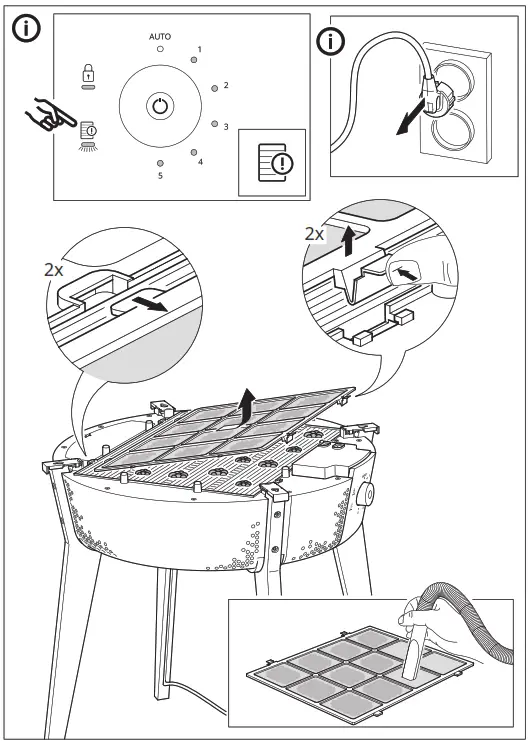 AUTO
1
2
3
4
5
2x
2x