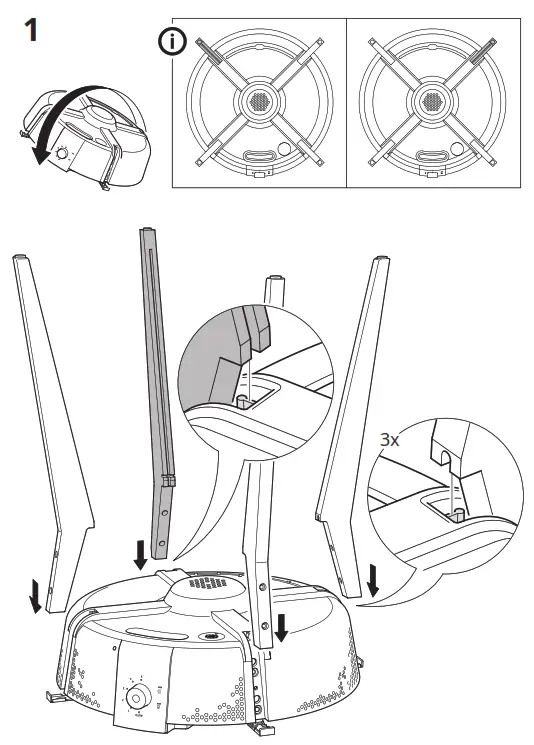 1

3x