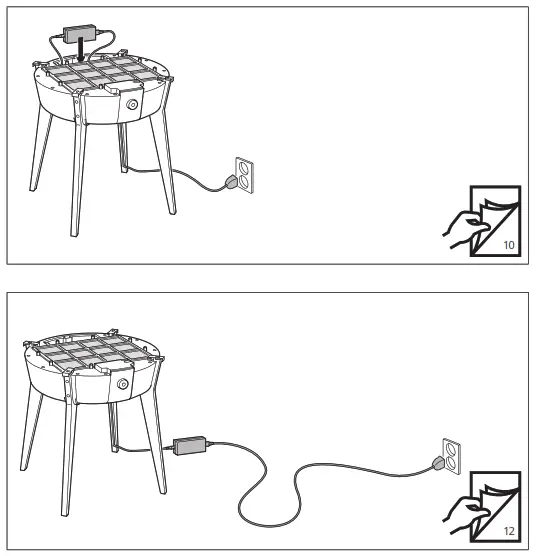 10

12