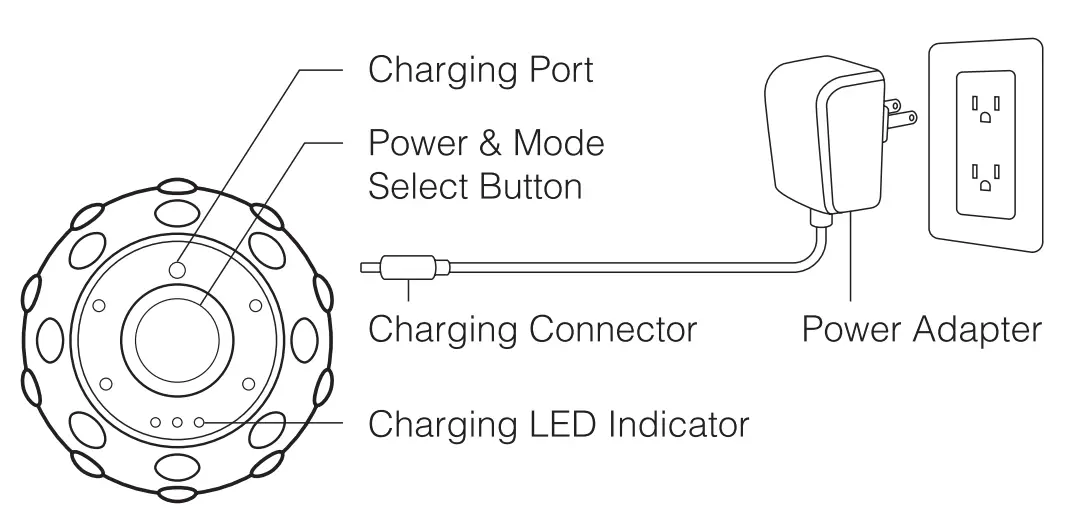 Charging Port

Power & Mode
Select Button

Charging Connector

Power Adapter

Charging LED Indicator