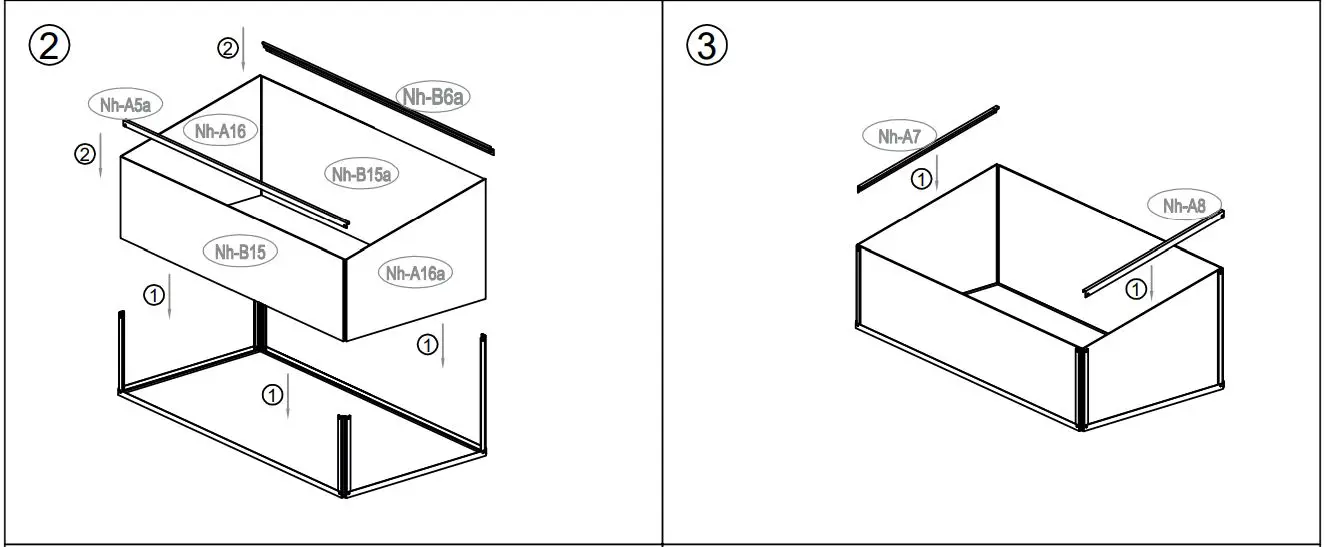 ②

②

Nh-B6a

Nh-A5a

Nh-A16

②

Nh-B15a

Nh-B15

Nh-A16a

①

①

①

③

Nh-A7

①

Nh-A8

①