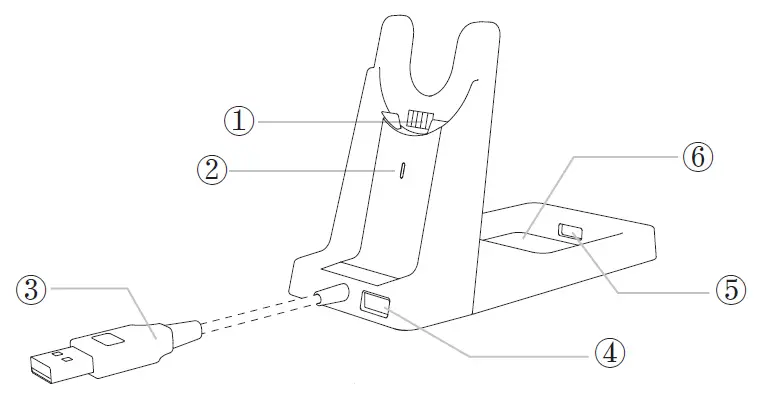 ①
②
⑥
③
⑤
④