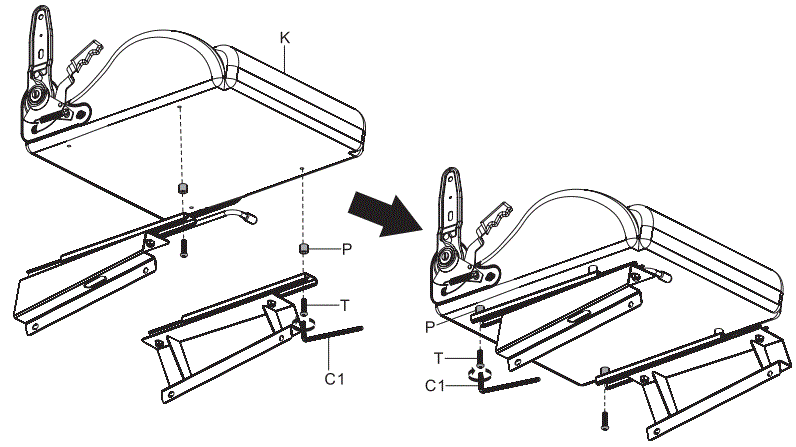 K
P
T
C1
P
T
C1