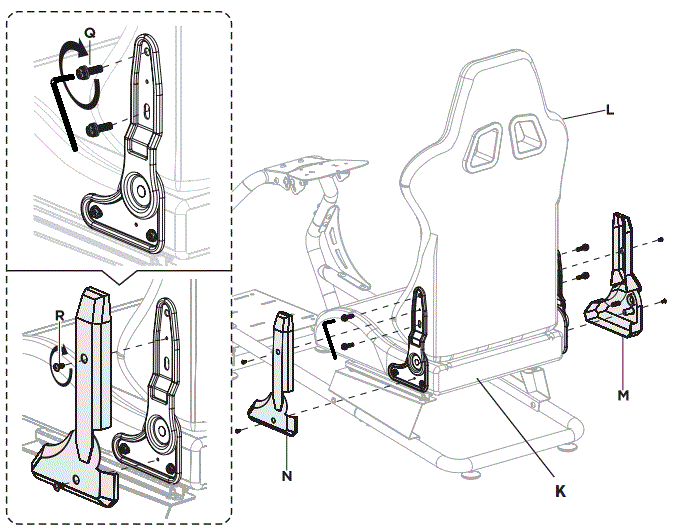 Q
R
L
M
N
K