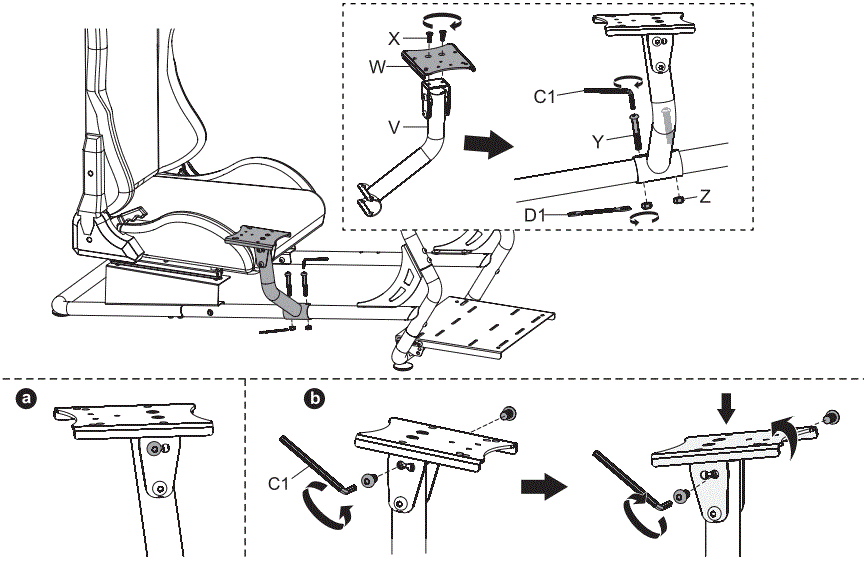 X
W
V
C1
Y
Z
D1
a
b
C1