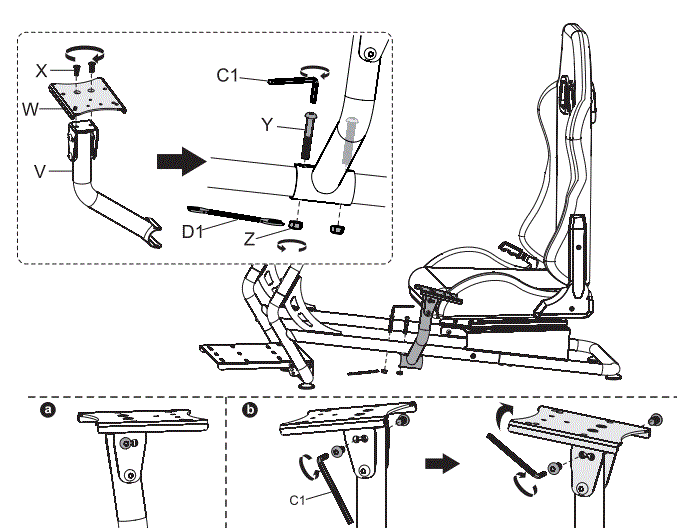 X
W
V
C1
Y
D1
Z
a
b
C1