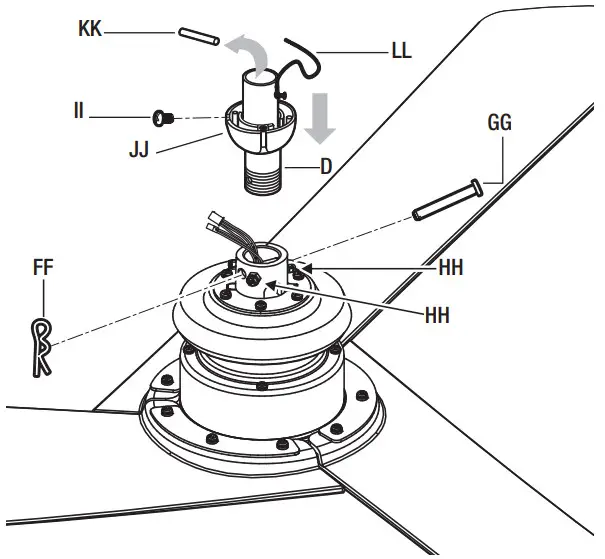 KK
LL
II
JJ
D
GG
FF
HH
HH