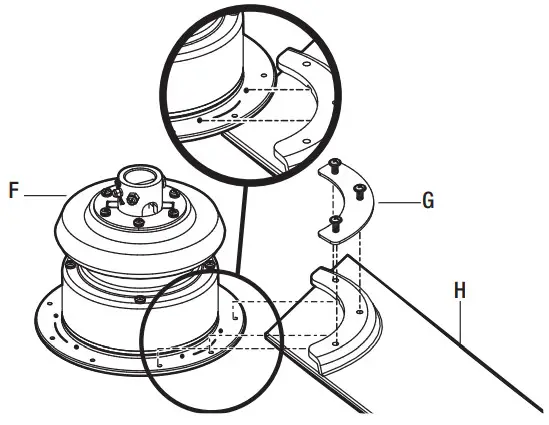 F
G
H