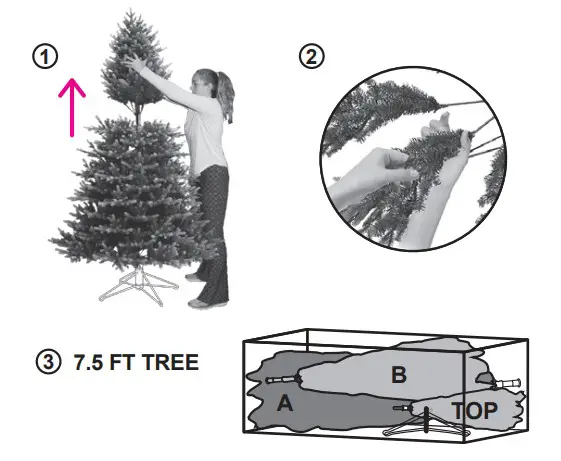 1

2

3 7.5 FT TREE

B

A

TOP