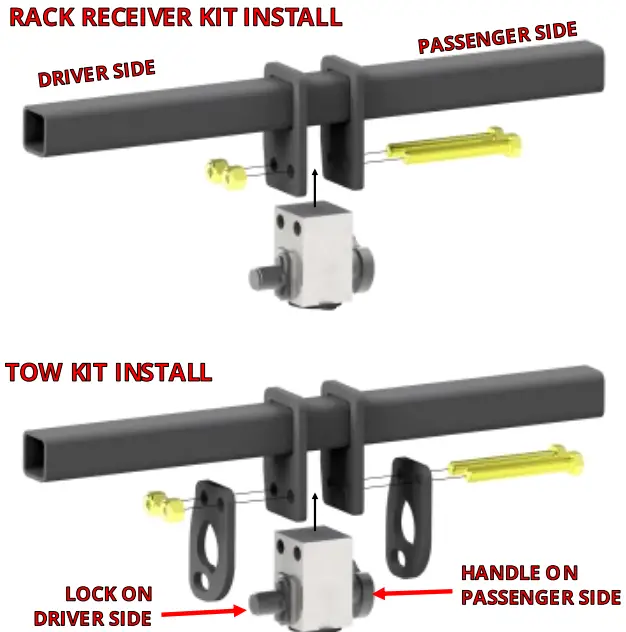 RACK RECEIVER KIT INSTALL

DRIVER SIDE

PASSENGER SIDE

TOW KIT INSTALL

LOCK ON DRIVER SIDE

HANDLE ON PASSENGER SIDE