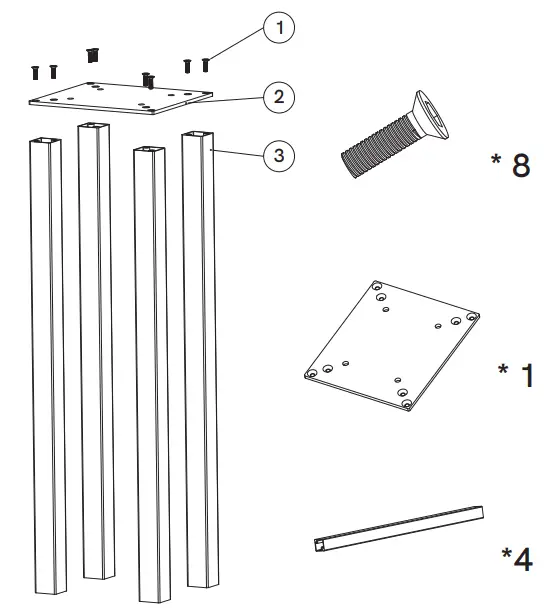 1
2
3
* 8
* 1
*4