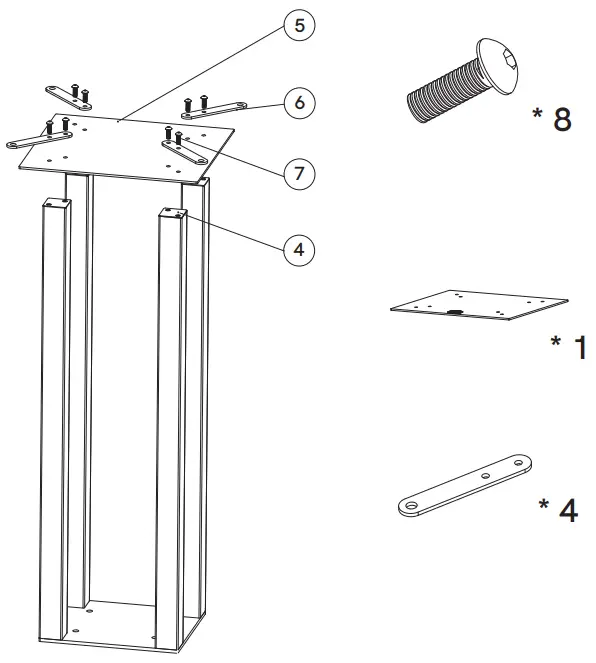 5
6
7
4
* 8
* 1
* 4