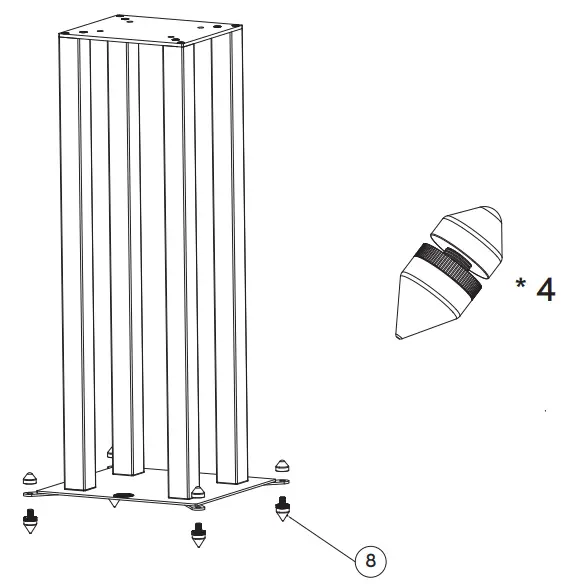 * 4

8