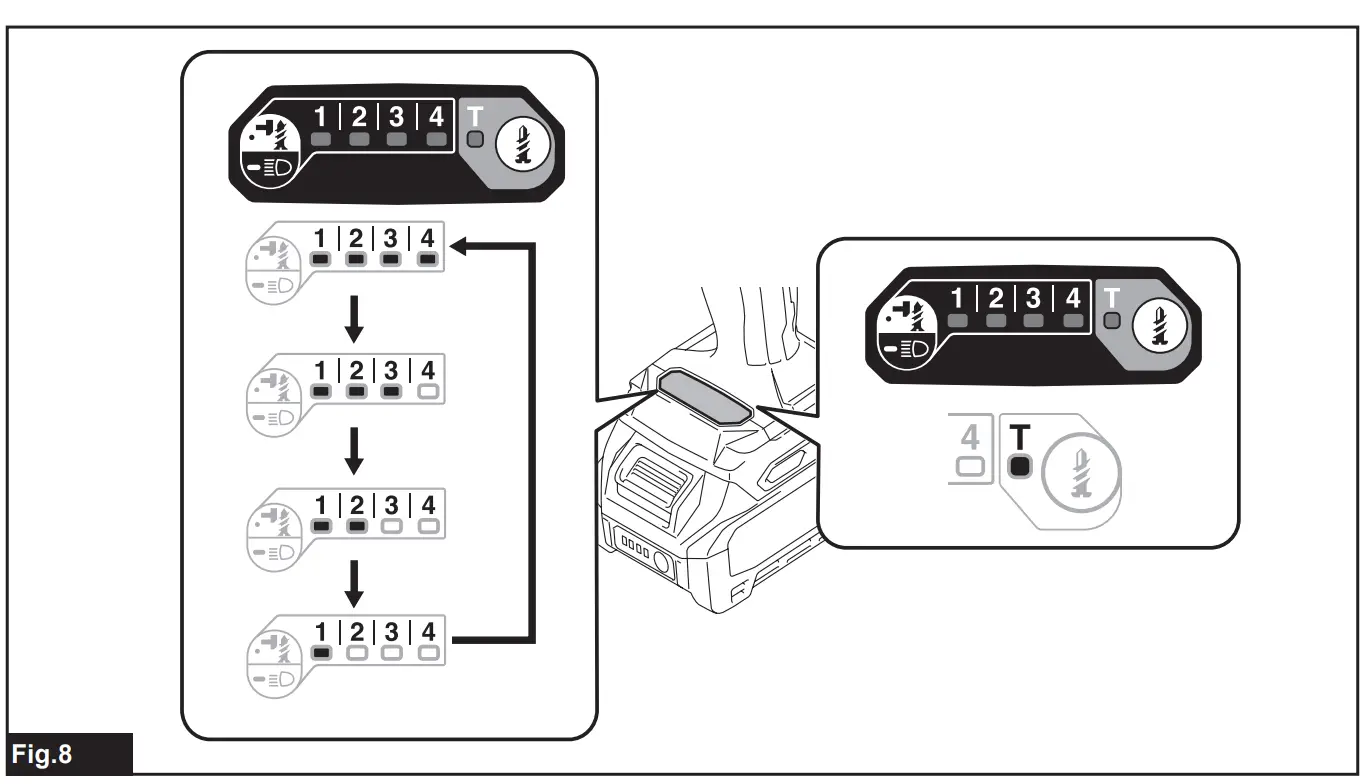 1 | 2 | 3 | 4 T

1 | 2 | 3 | 4

1 | 2 | 3 | 4

1 | 2 | 3 | 4

1 | 2 | 3 | 4

1 | 2 | 3 | 4 T

4 T

Fig.8