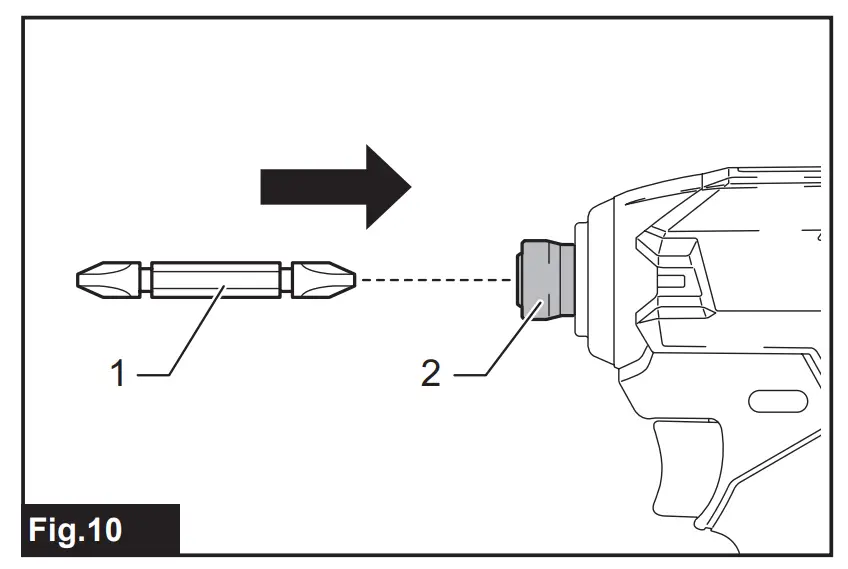 1
2
Fig.10