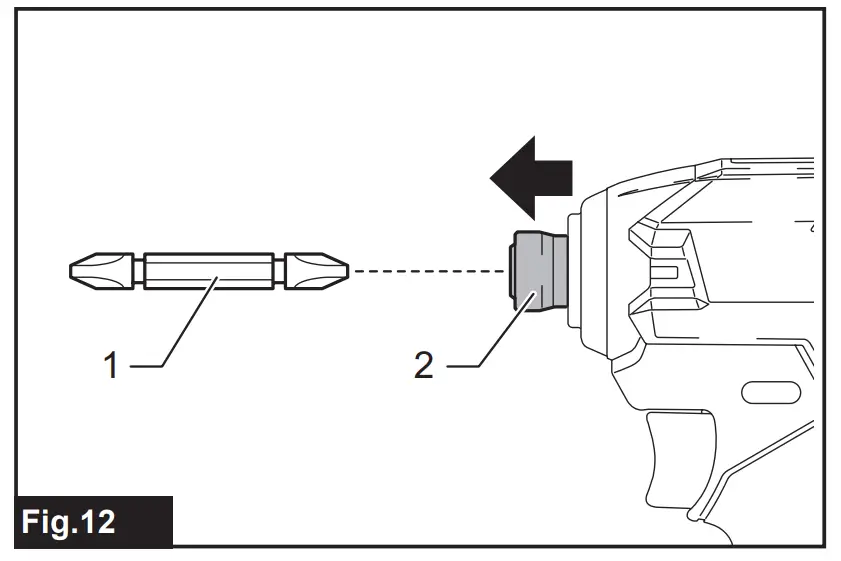 1

2

Fig.12