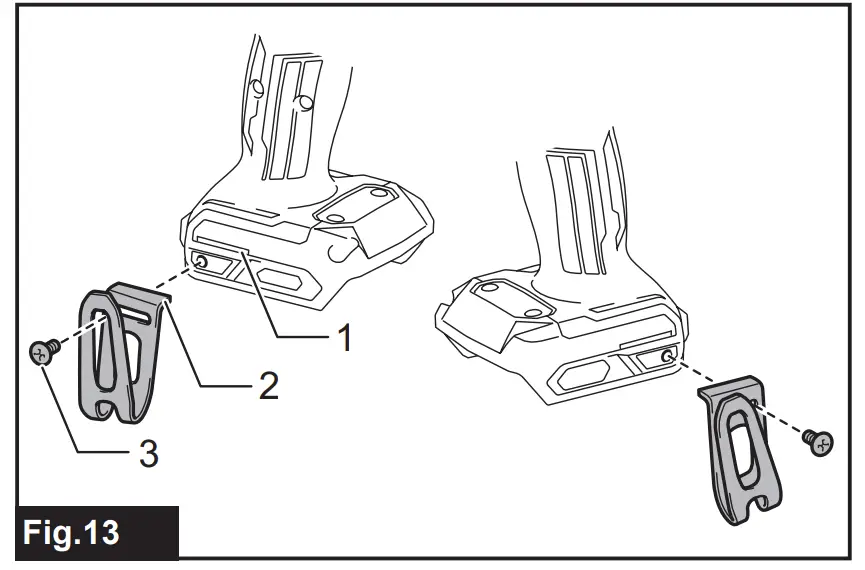 1
2
3
Fig.13