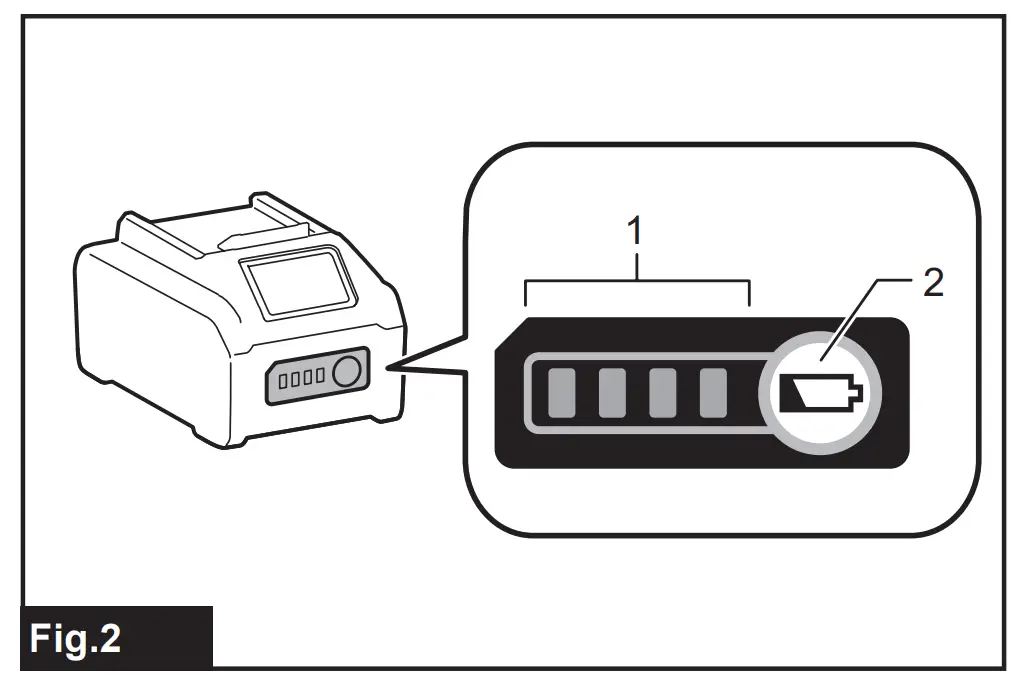 1
2
Fig.2