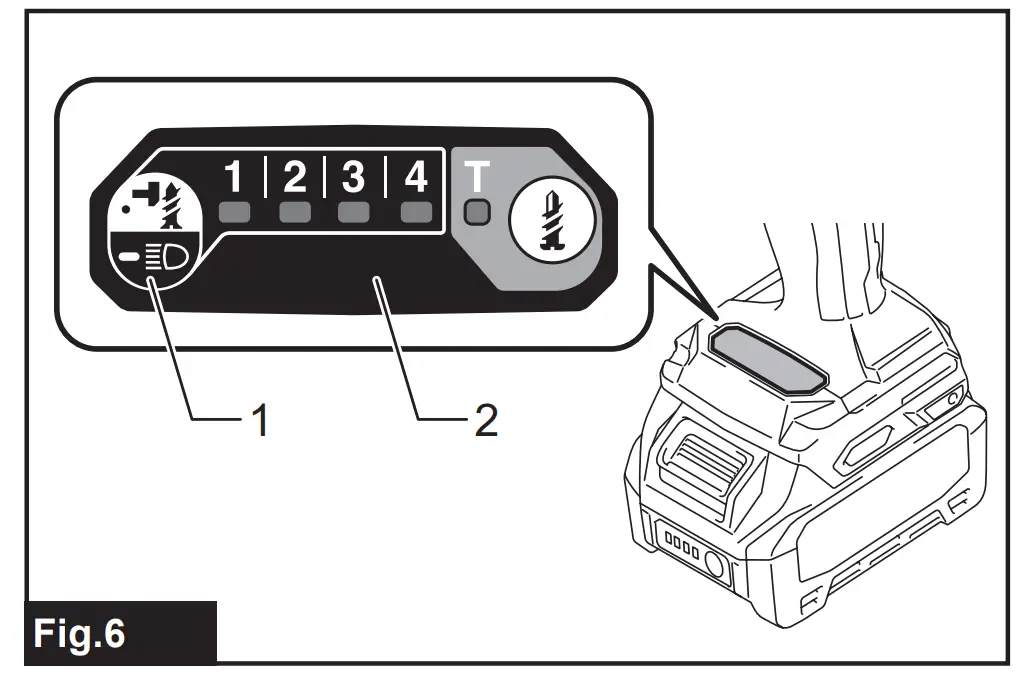 1 2 3 4 T

1

2

Fig.6