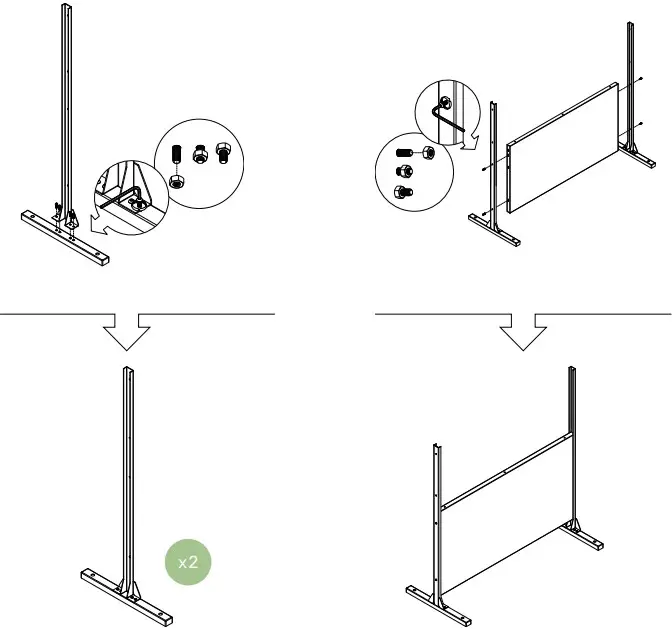 x2