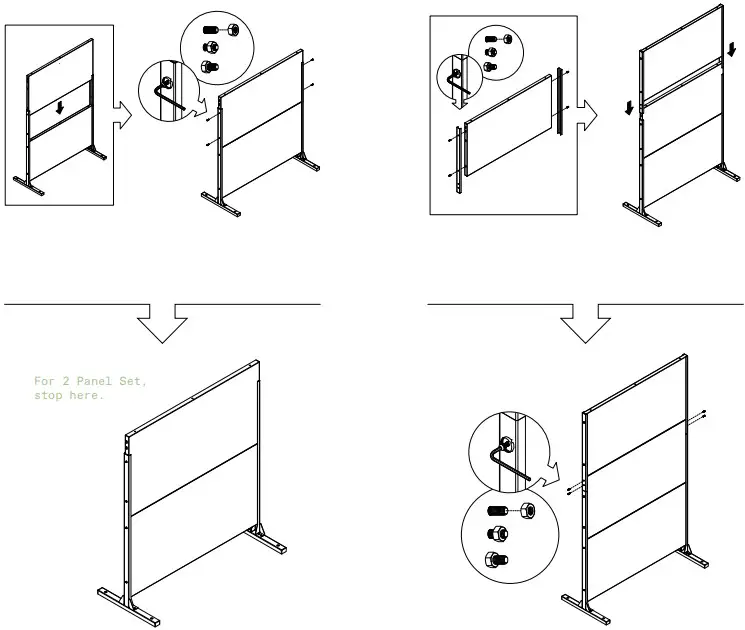 For 2 Panel Set,
stop here.